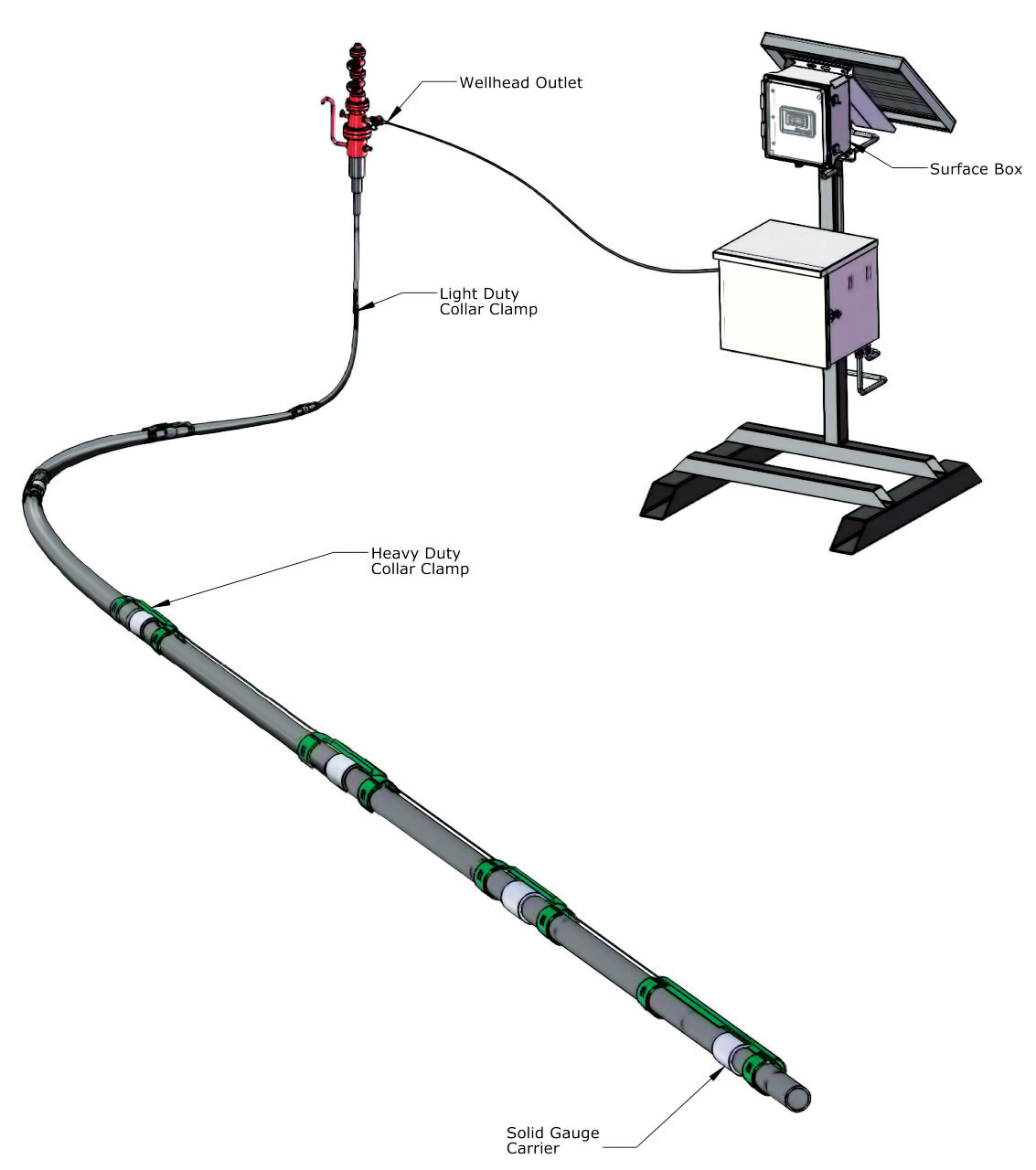 Wellhead Outlet

Surface Box

Light Duty
Collar Clamp

Heavy Duty
Collar Clamp

Solid Gauge
Carrier